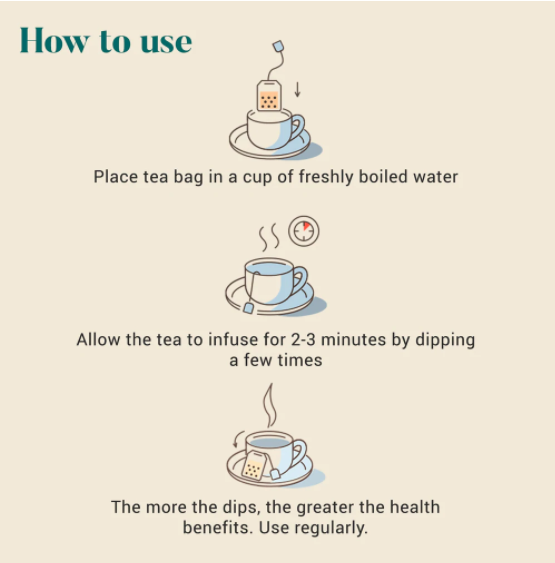 How to use

Place tea bag in a cup of freshly boiled water

Allow the tea to infuse for 2-3 minutes by dipping a few times

The more the dips, the greater the health benefits. Use regularly.